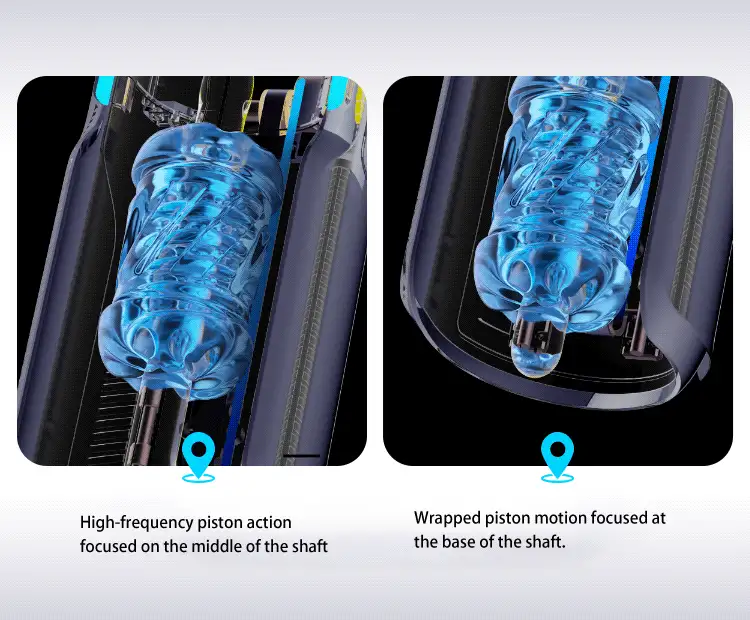 High-frequency piston action focused on the middle of the shaft

Wrapped piston motion focused at the base of the shaft.