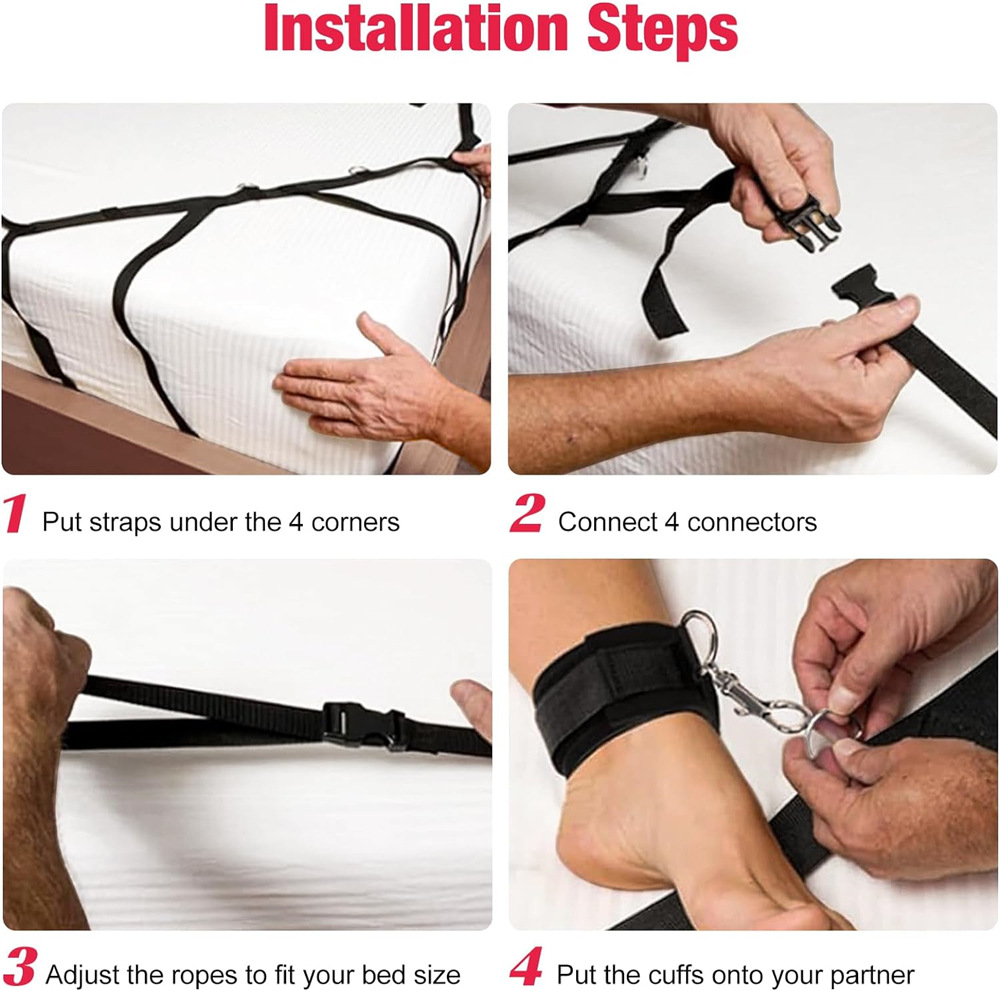 Installation Steps

1 Put straps under the 4 corners

2 Connect 4 connectors

3 Adjust the ropes to fit your bed size

4 Put the cuffs onto your partner