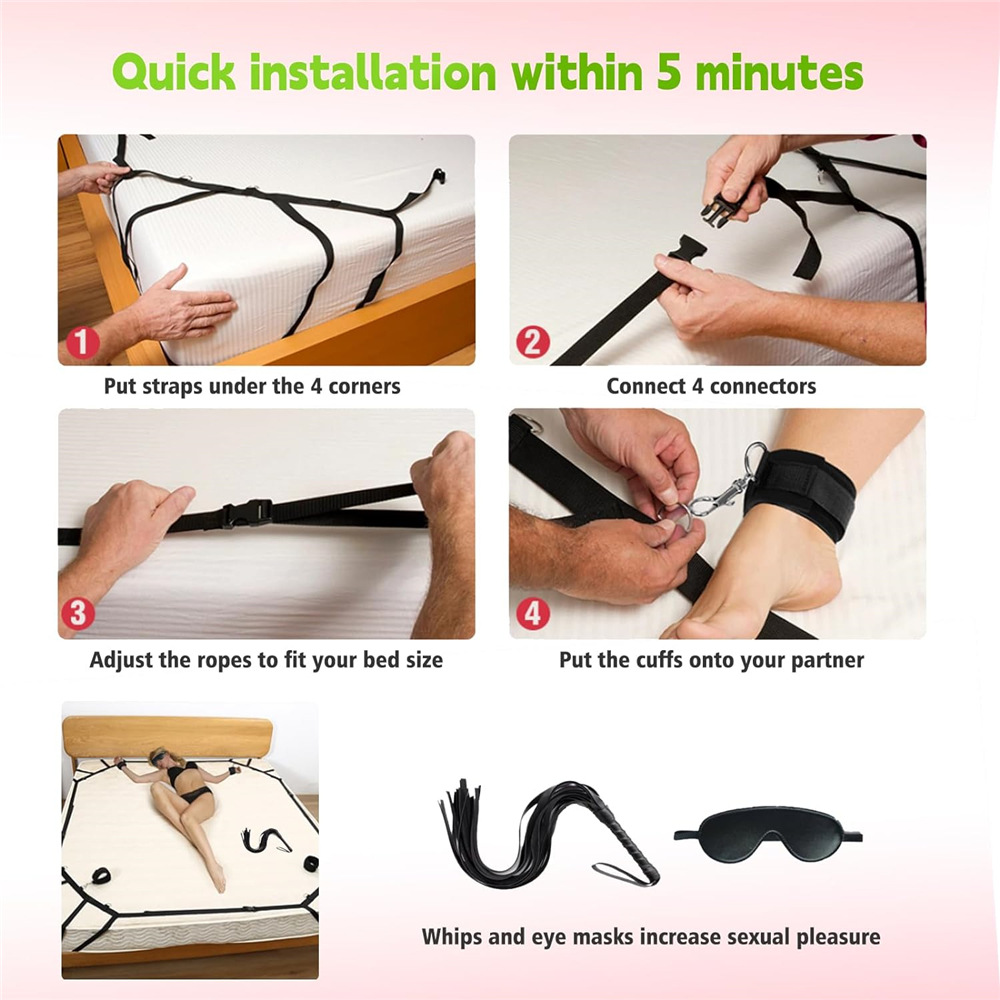 Quick installation within 5 minutes

1

Put straps under the 4 corners

2

Connect 4 connectors

3

Adjust the ropes to fit your bed size

4

Put the cuffs onto your partner

Whips and eye masks increase sexual pleasure